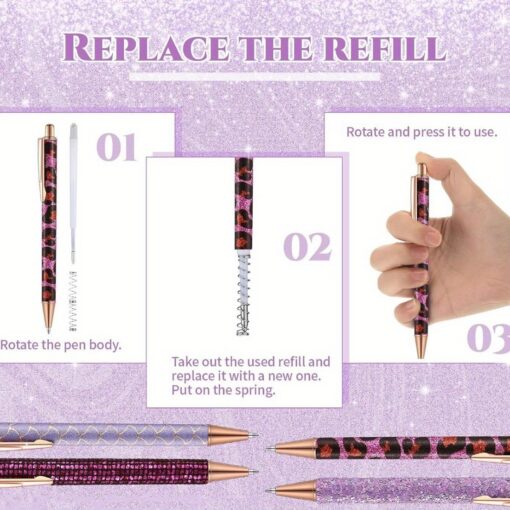 REPLACE THE REFILL

01

Rotate the pen body.

02

Take out the used refill and replace it with a new one. Put on the spring.

Rotate and press it to use.

03