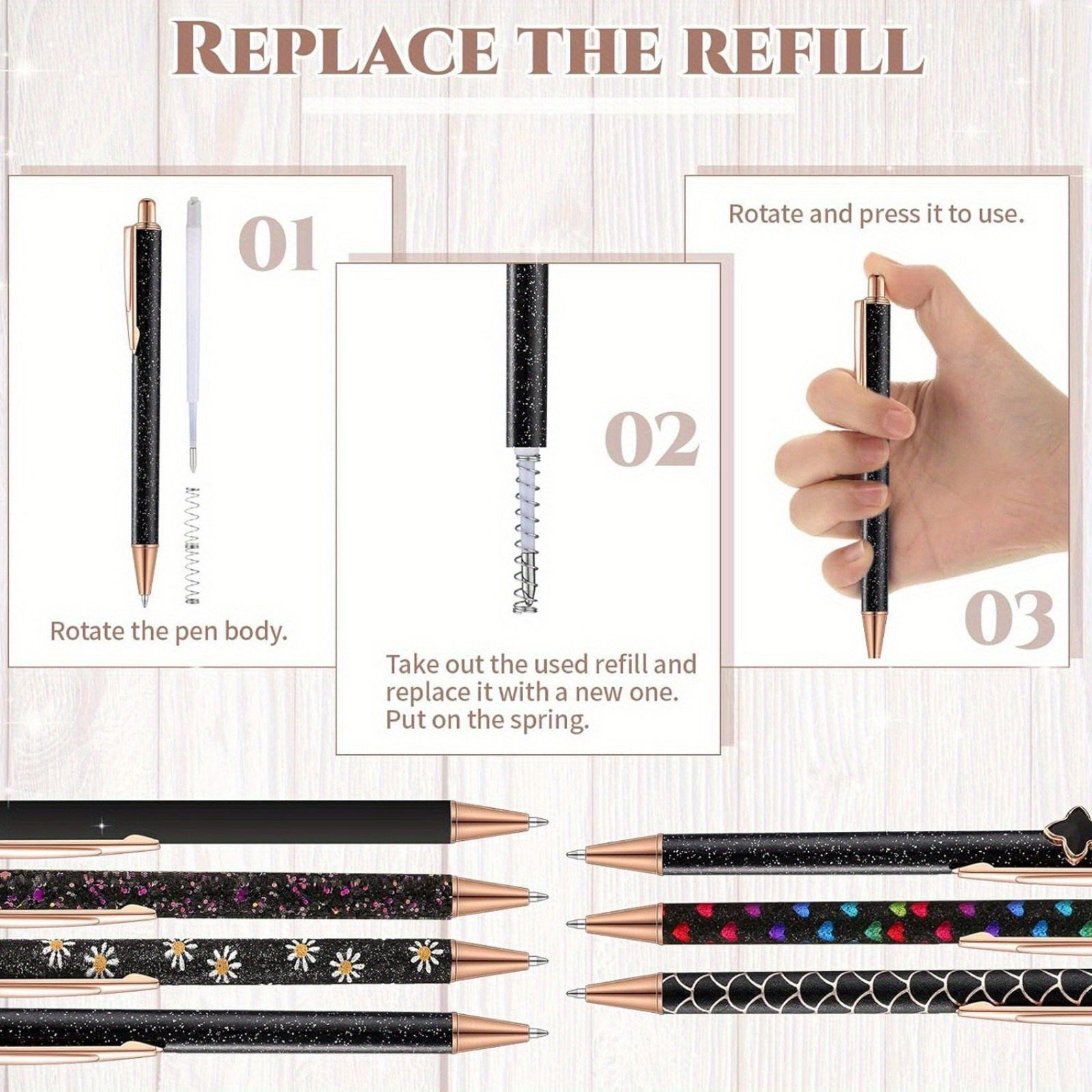 REPLACE THE REFILL

01

Rotate the pen body.

02

Take out the used refill and replace it with a new one. Put on the spring.

Rotate and press it to use.

03