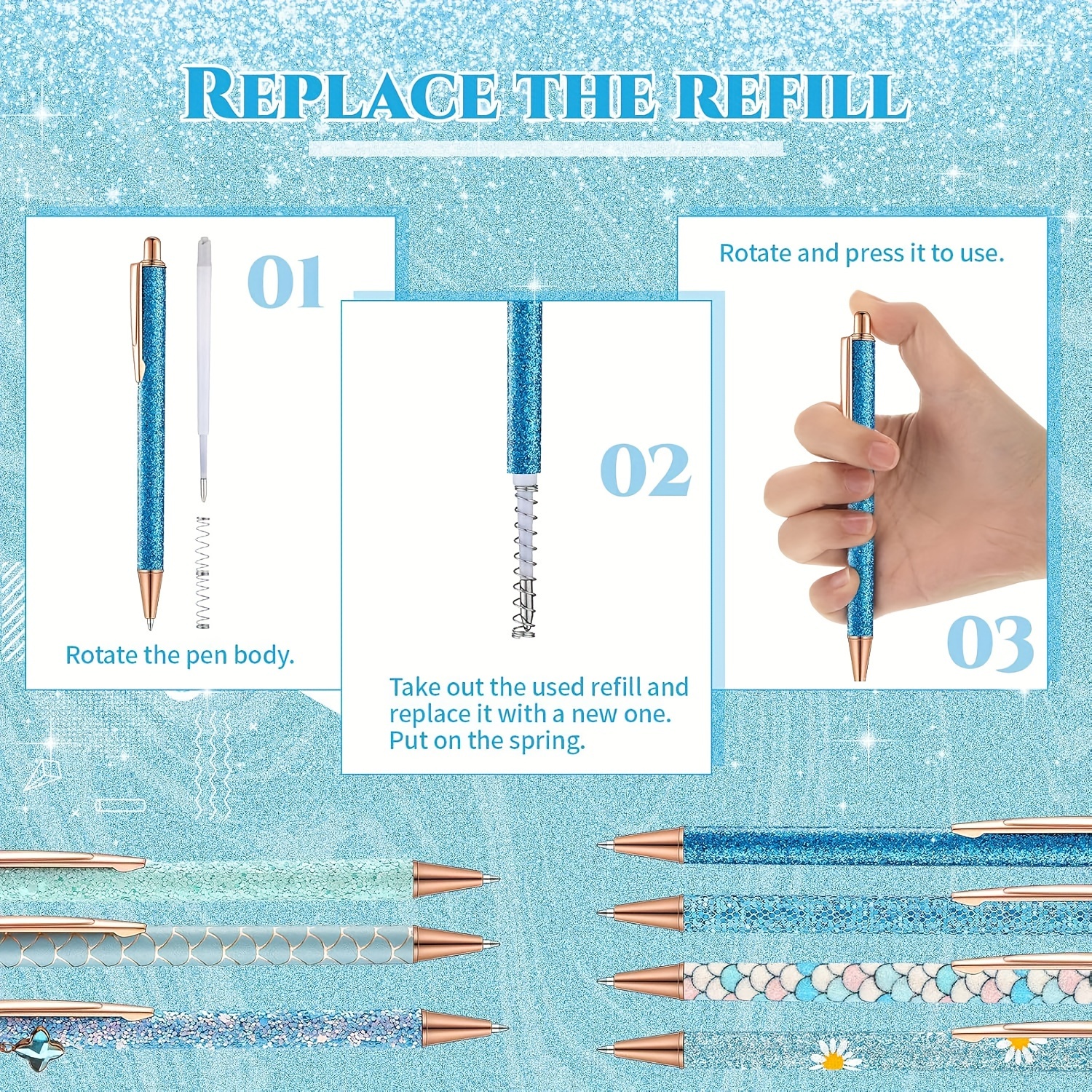 REPLACE THE REFILL

01

Rotate the pen body.

02

Take out the used refill and replace it with a new one. Put on the spring.

Rotate and press it to use.

03