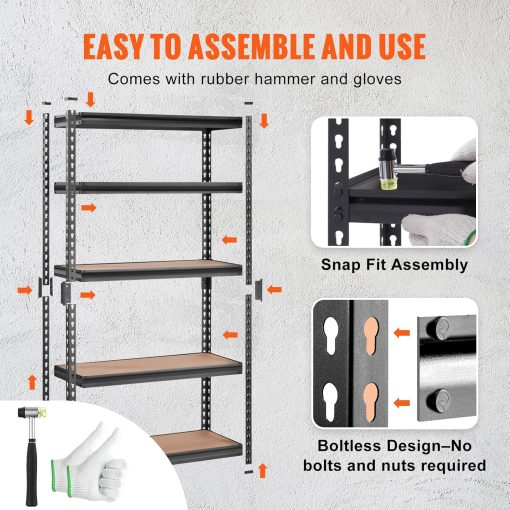 EASY TO ASSEMBLE AND USE

Comes with rubber hammer and gloves

Snap Fit Assembly

Boltless Design–No bolts and nuts required