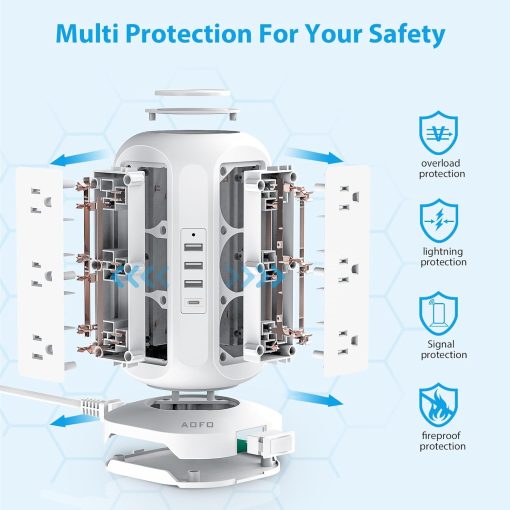 Multi Protection For Your Safety

overload protection

lightning protection

Signal protection

fireproof protection

AOFO