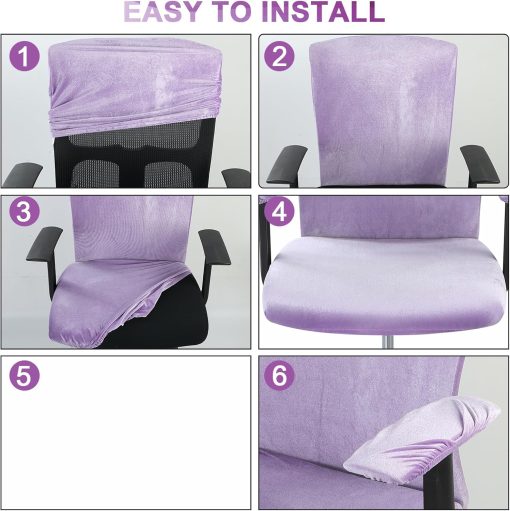 EASY TO INSTALL

1

2

3

4

5

6