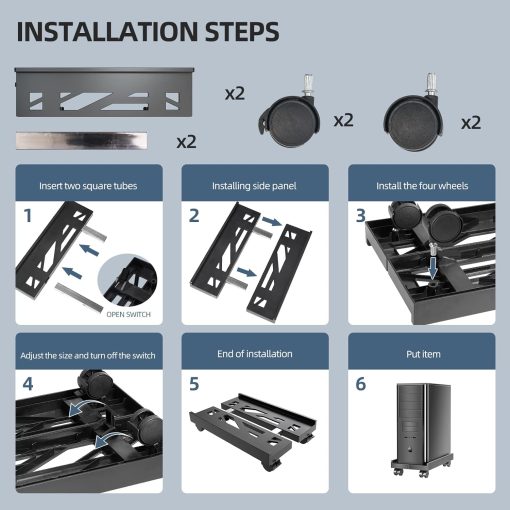 INSTALLATION STEPS

x2

x2

x2

x2

Insert two square tubes

1

OPEN SWITCH

Installing side panel

2

Install the four wheels

3

Adjust the size and turn off the switch

4

End of installation

5

Put item

6