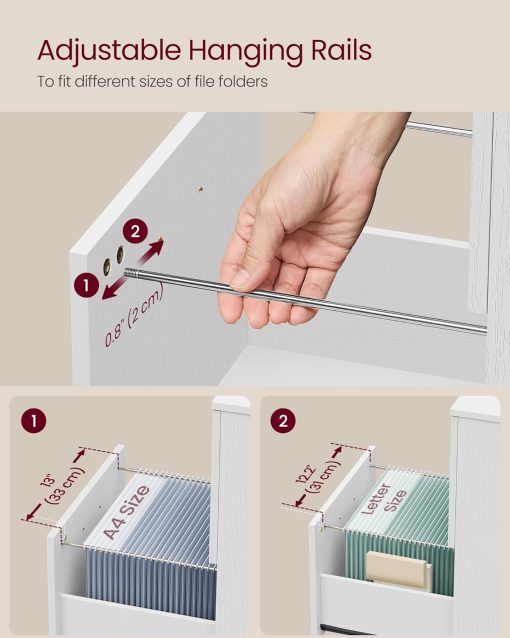 Adjustable Hanging Rails
To fit different sizes of file folders

2
1
0.8" (2 cm)

1
13"
(33 cm)
A4 Size

2
12.2"
(31 cm)
Letter Size